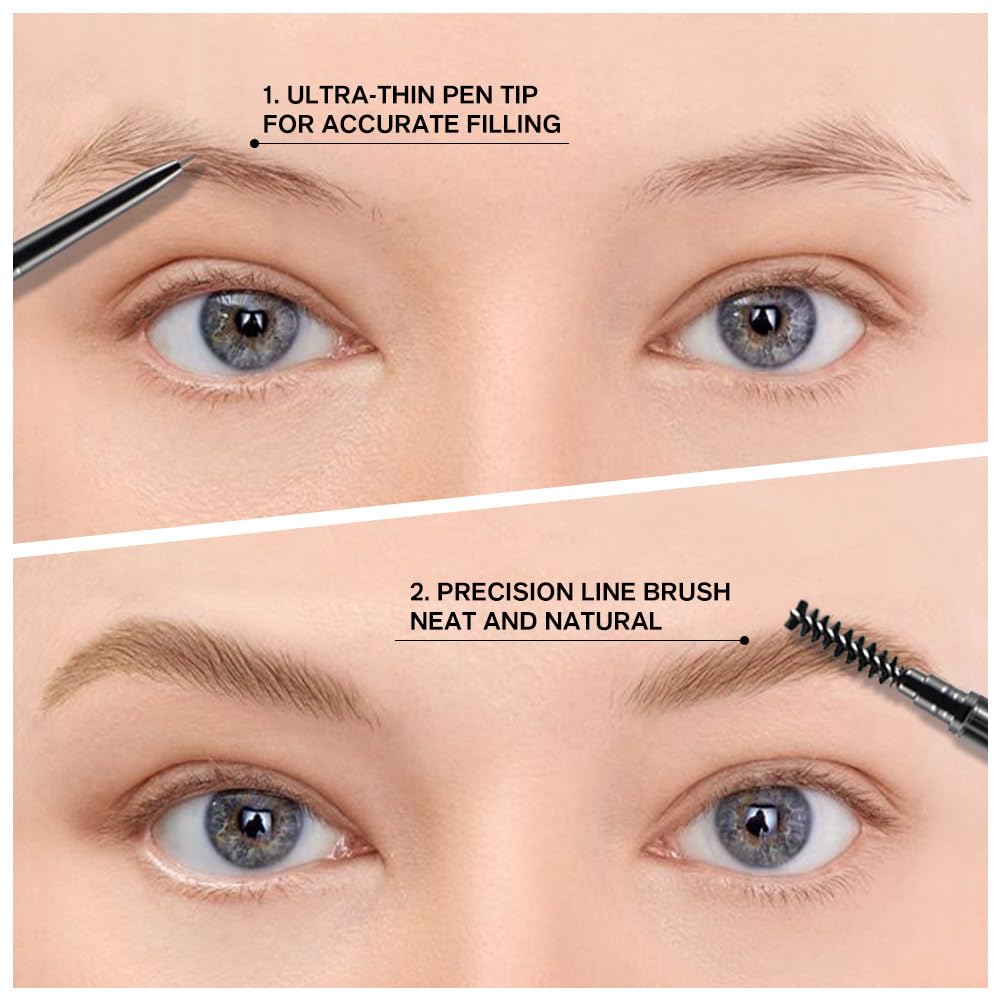 1. ULTRA-THIN PEN TIP
FOR ACCURATE FILLING

2. PRECISION LINE BRUSH
NEAT AND NATURAL