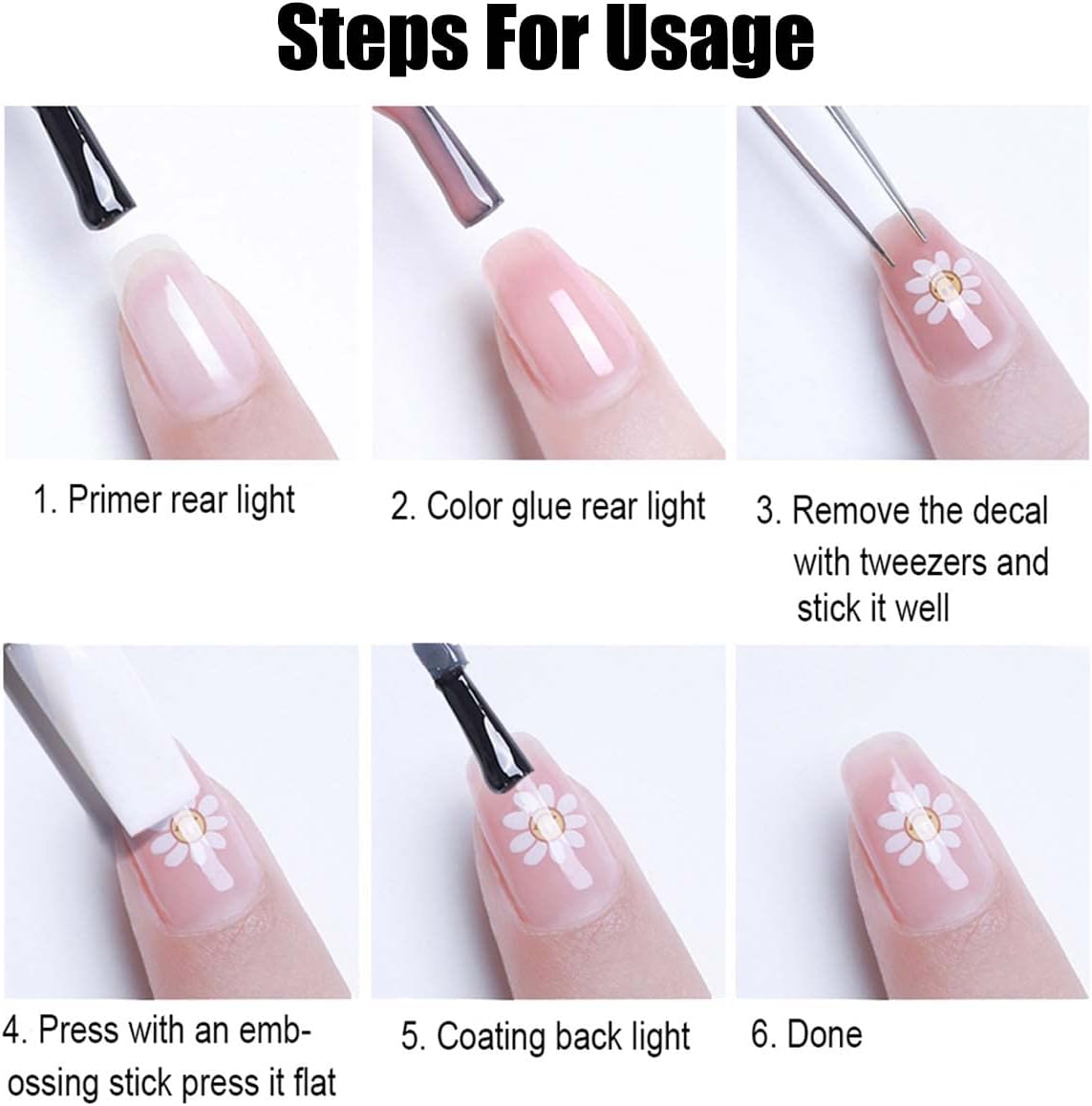 Steps For Usage

1. Primer rear light

2. Color glue rear light

3. Remove the decal with tweezers and stick it well

4. Press with an embossing stick press it flat

5. Coating back light

6. Done