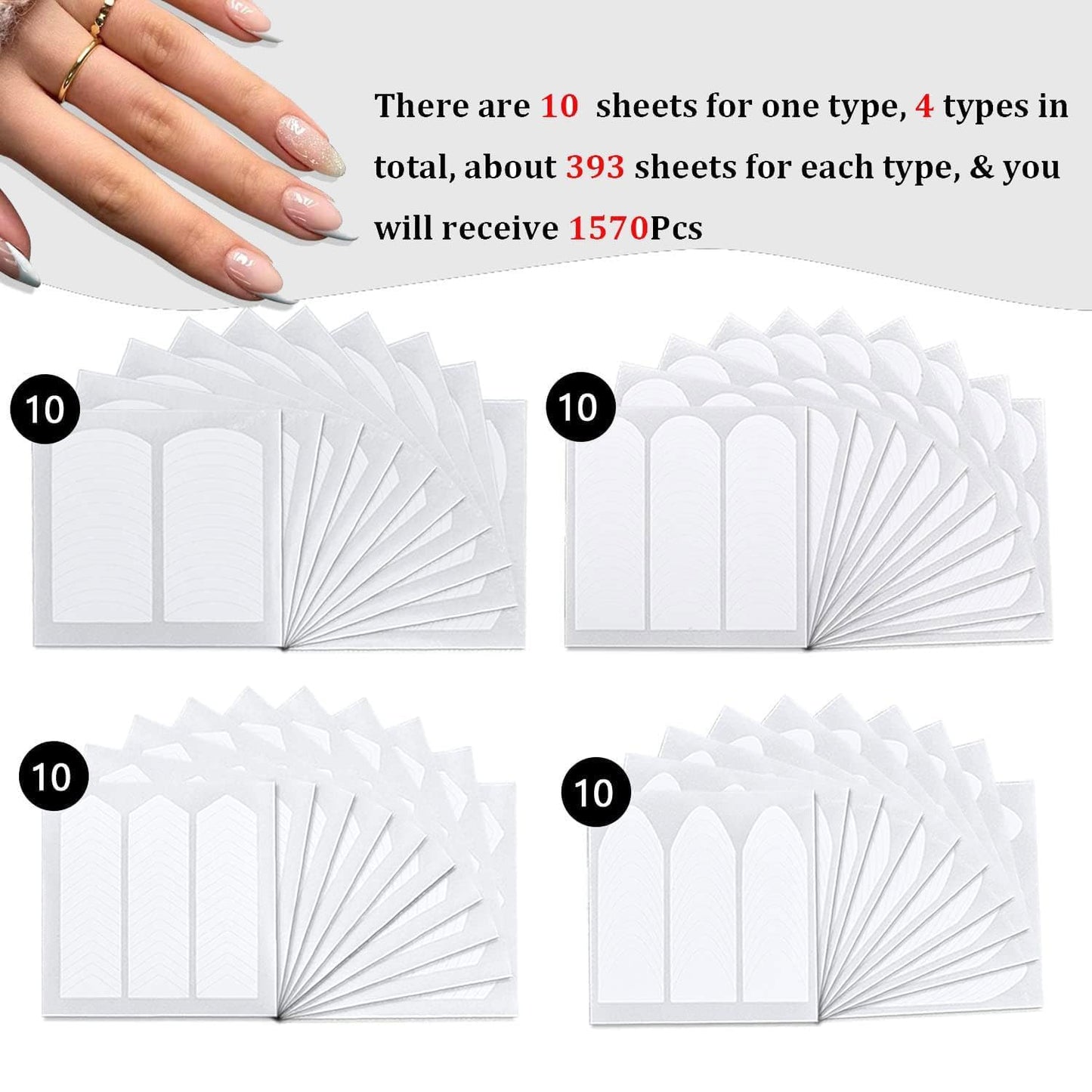 There are 10  sheets for one type, 4 types in total, about 393 sheets for each type, & you will receive 1570Pcs

10

10

10

10