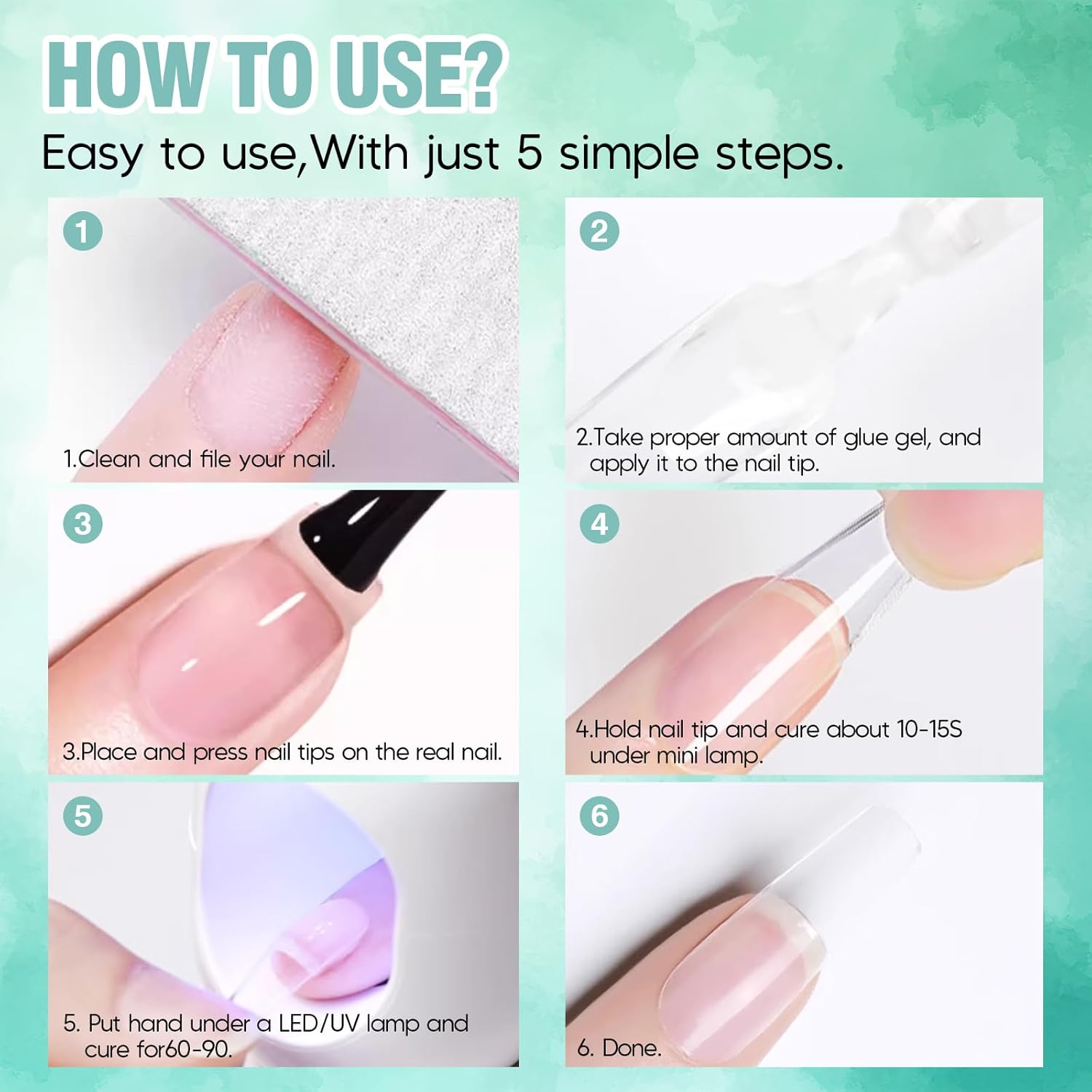 HOW TO USE?

Easy to use,With just 5 simple steps.

1

1.Clean and file your nail.

2

2.Take proper amount of glue gel, and apply it to the nail tip.

3

3.Place and press nail tips on the real nail.

4

4.Hold nail tip and cure about 10-15S under mini lamp.

5

5. Put hand under a LED/UV lamp and cure for60-90.

6

6. Done.