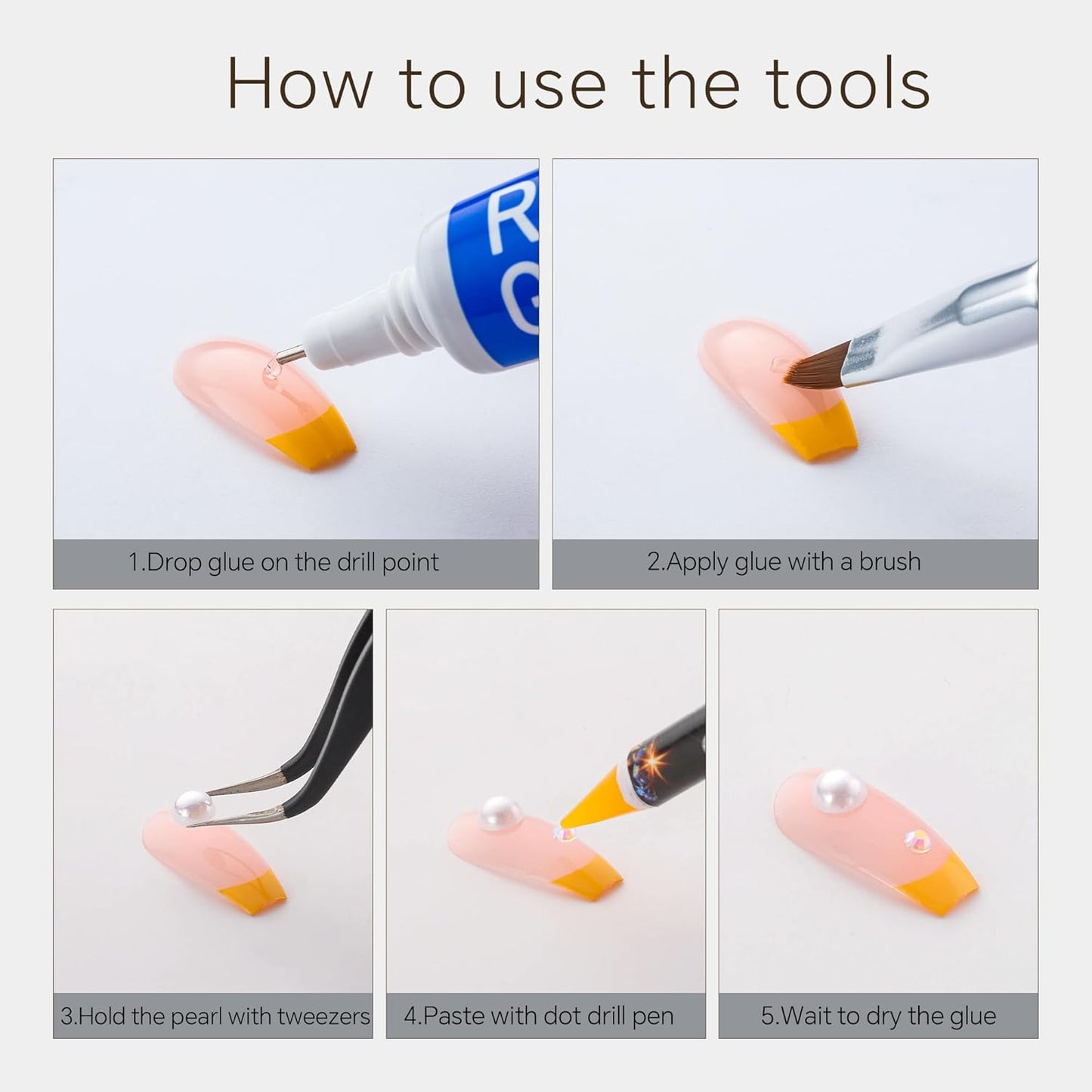 How to use the tools

R
G

1.Drop glue on the drill point

2.Apply glue with a brush

3.Hold the pearl with tweezers

4.Paste with dot drill pen

5.Wait to dry the glue