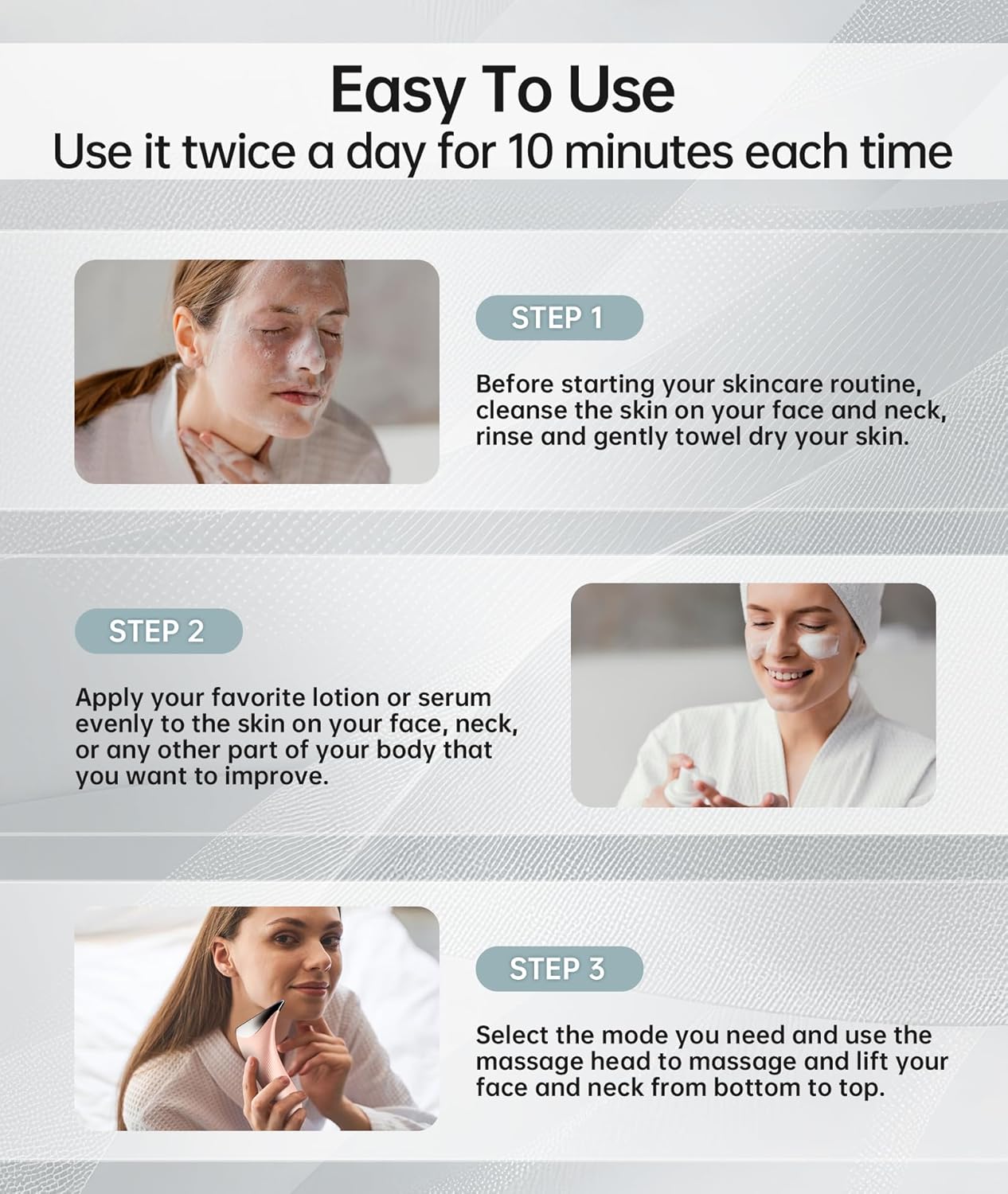 Easy To Use
Use it twice a day for 10 minutes each time

STEP 1

Before starting your skincare routine, cleanse the skin on your face and neck, rinse and gently towel dry your skin.

STEP 2

Apply your favorite lotion or serum evenly to the skin on your face, neck, or any other part of your body that you want to improve.

STEP 3

Select the mode you need and use the massage head to massage and lift your face and neck from bottom to top.